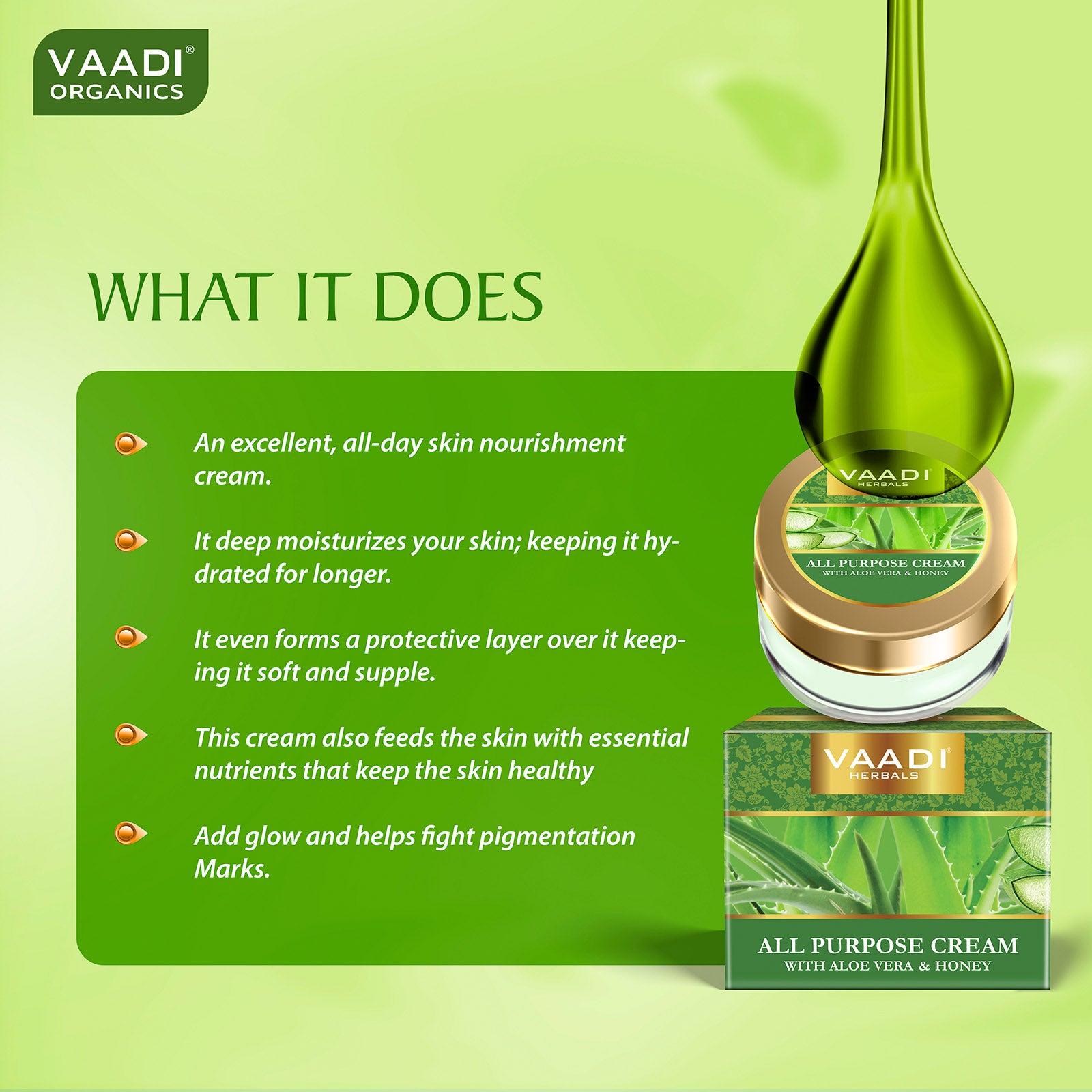 VAADI®
ORGANICS

WHAT IT DOES

An excellent, all-day skin nourishment cream.

It deep moisturizes your skin; keeping it hydrated for longer.

It even forms a protective layer over it keeping it soft and supple.

This cream also feeds the skin with essential nutrients that keep the skin healthy

Add glow and helps fight pigmentation Marks.

VAADI
HERBALS
ALL PURPOSE CREAM
WITH ALOE VERA & HONEY

VAADI
HERBALS
ALL PURPOSE CREAM
WITH ALOE VERA & HONEY